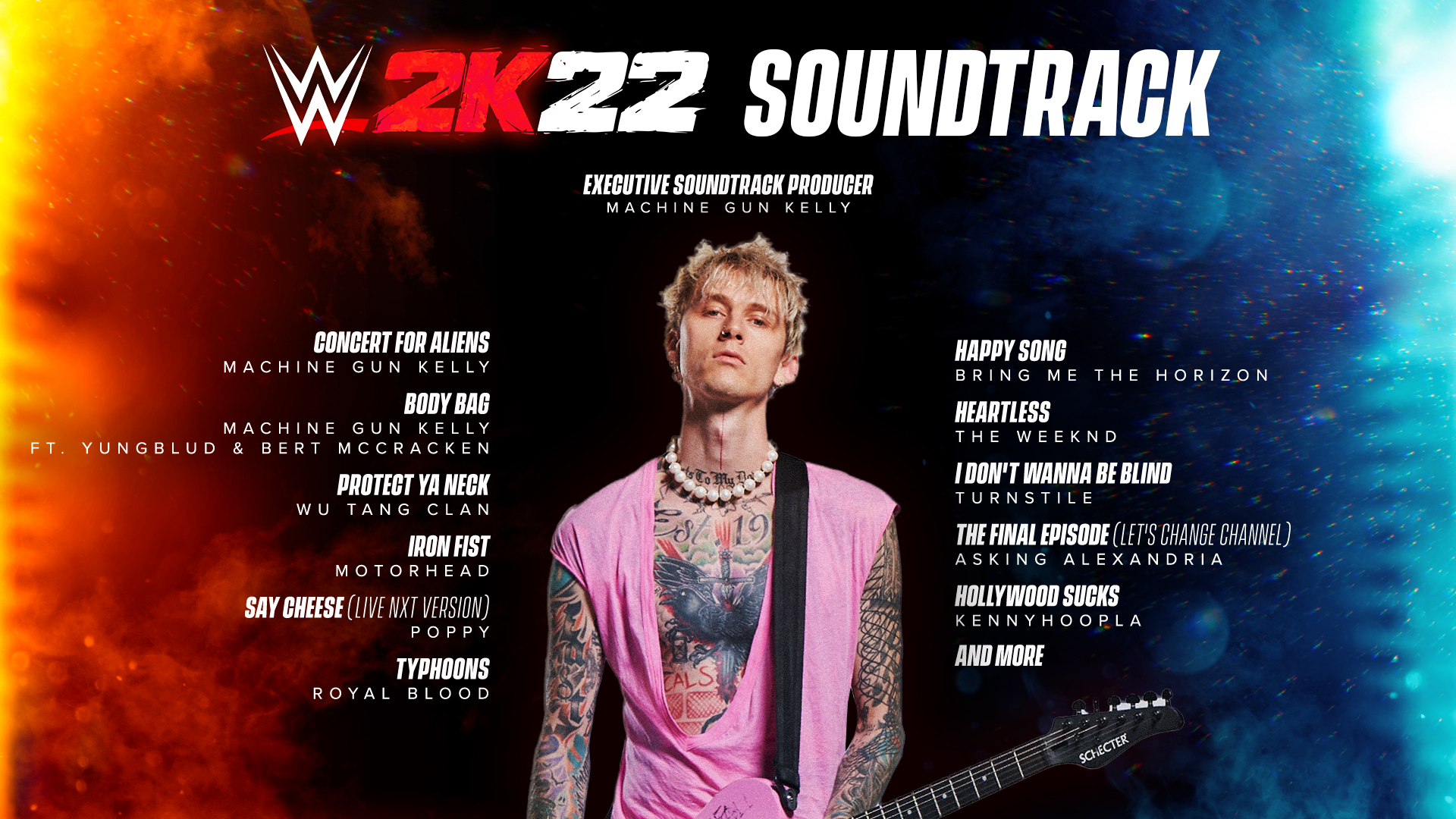 W 2K22 SOUNDTRACK

EXECUTIVE SOUNDTRACK PRODUCER
MACHINE GUN KELLY

CONCERT FOR ALIENS
MACHINE GUN KELLY

BODY BAG
MACHINE GUN KELLY
FT. YUNGBLUD & BERT MCCRACKEN

PROTECT YA NECK
WU TANG CLAN

IRON FIST
MOTORHEAD

SAY CHEESE (LIVE NXT VERSION)
POPPY

TYPHOONS
ROYAL BLOOD

HAPPY SONG
BRING ME THE HORIZON

HEARTLESS
THE WEEKND

I DON'T WANNA BE BLIND
TURNSTILE

THE FINAL EPISODE (LET'S CHANGE CHANNEL)
ASKING ALEXANDRIA

HOLLYWOOD SUCKS
KENNYHOOPLA

AND MORE

SCHECTER